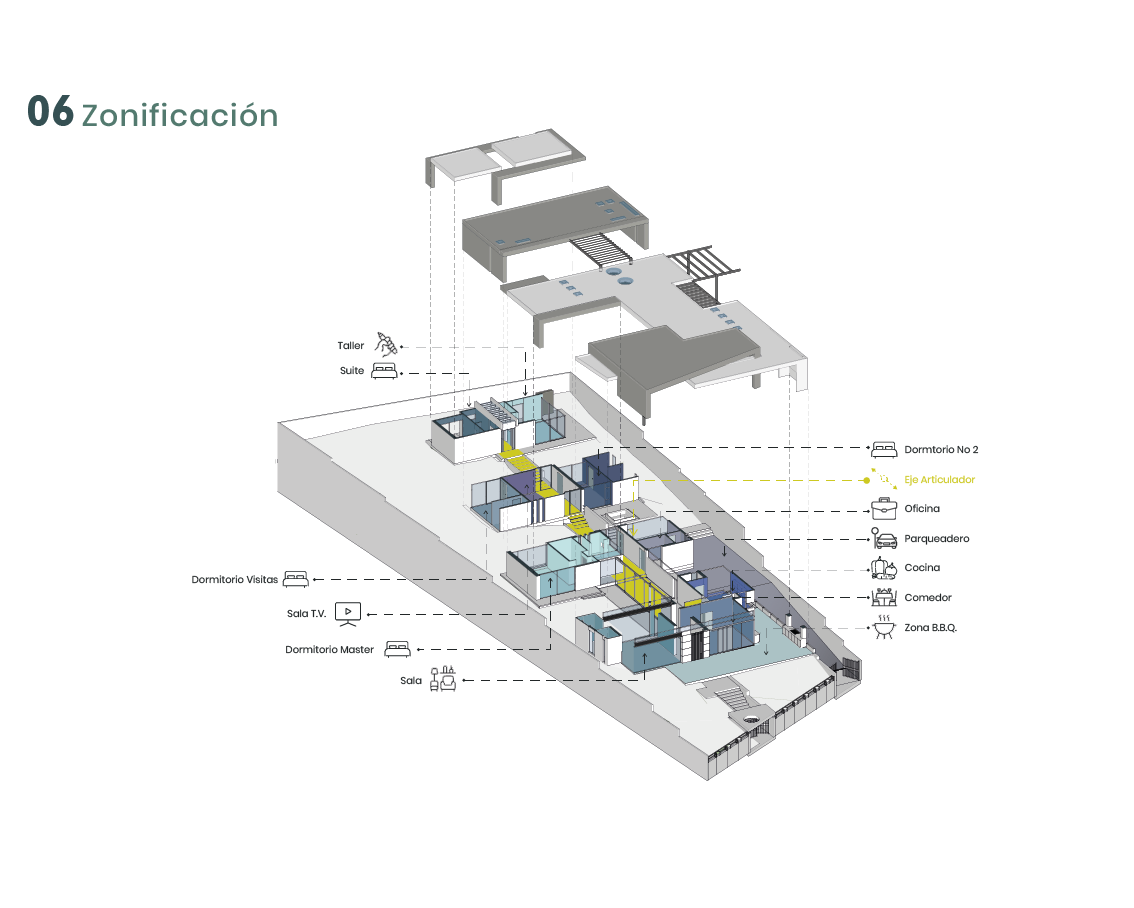 06 Zonificación

Taller
Suite
Dormitorio Visitas
Sala T.V.
Dormitorio Master
Sala

Dormtorio No 2
Eje Articulador
Oficina
Parqueadero
Cocina
Comedor
Zona B.B.Q.